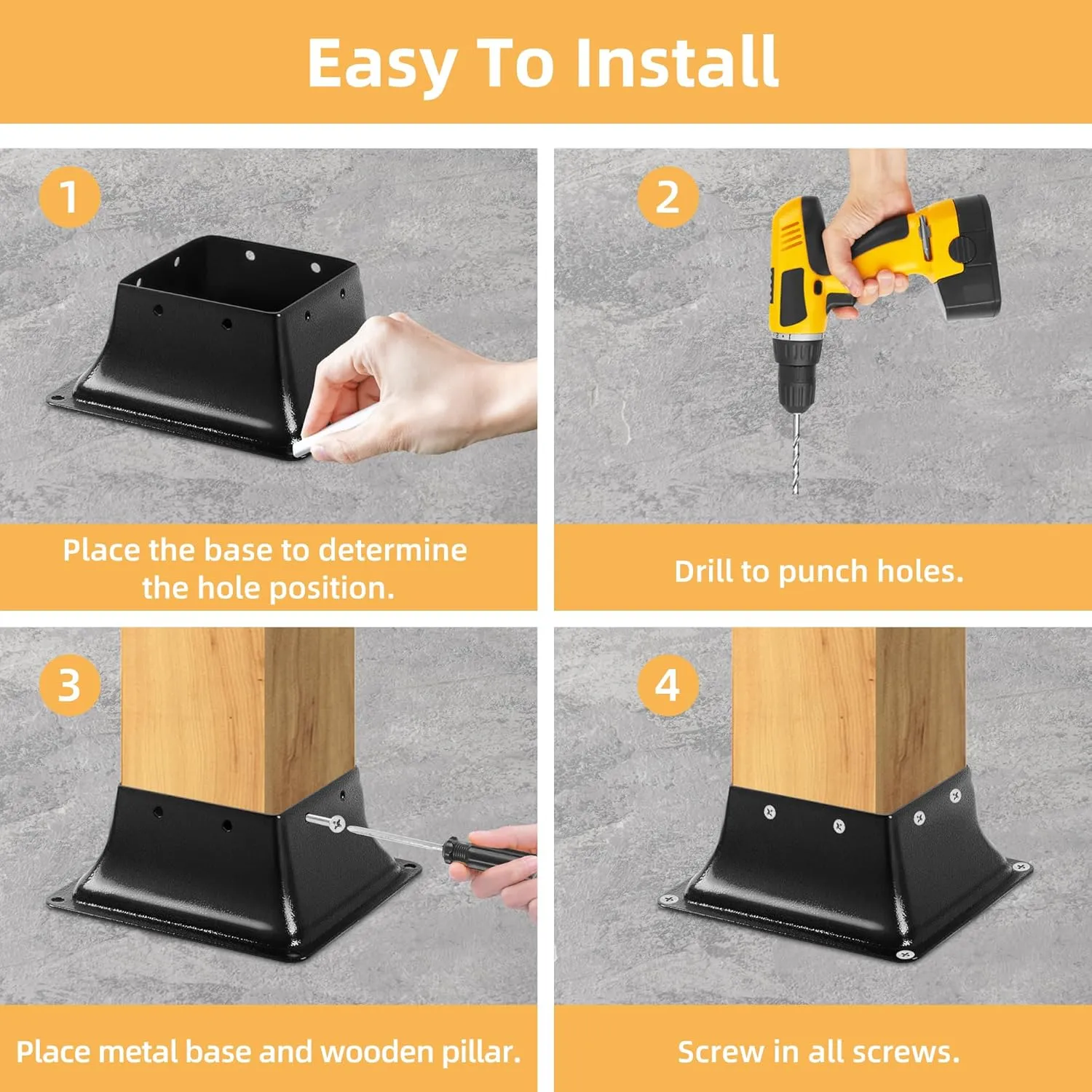 Easy To Install

1

Place the base to determine the hole position.

2

Drill to punch holes.

3

Place metal base and wooden pillar.

4

Screw in all screws.